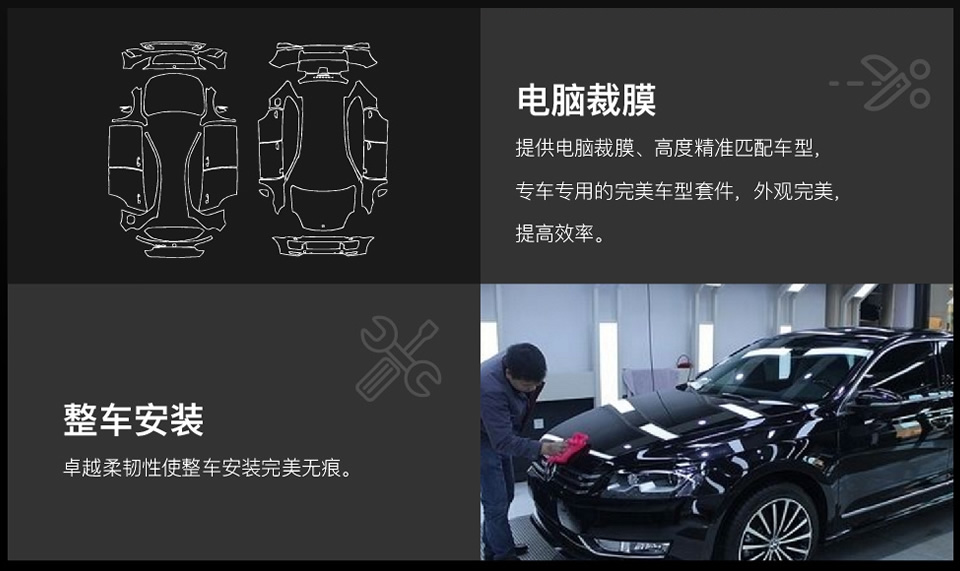 电脑裁膜

提供电脑裁膜、高度精准匹配车型，专车专用的完美车型套件，外观完美，提高效率。

整车安装

卓越柔韧性使整车安装完美无痕。